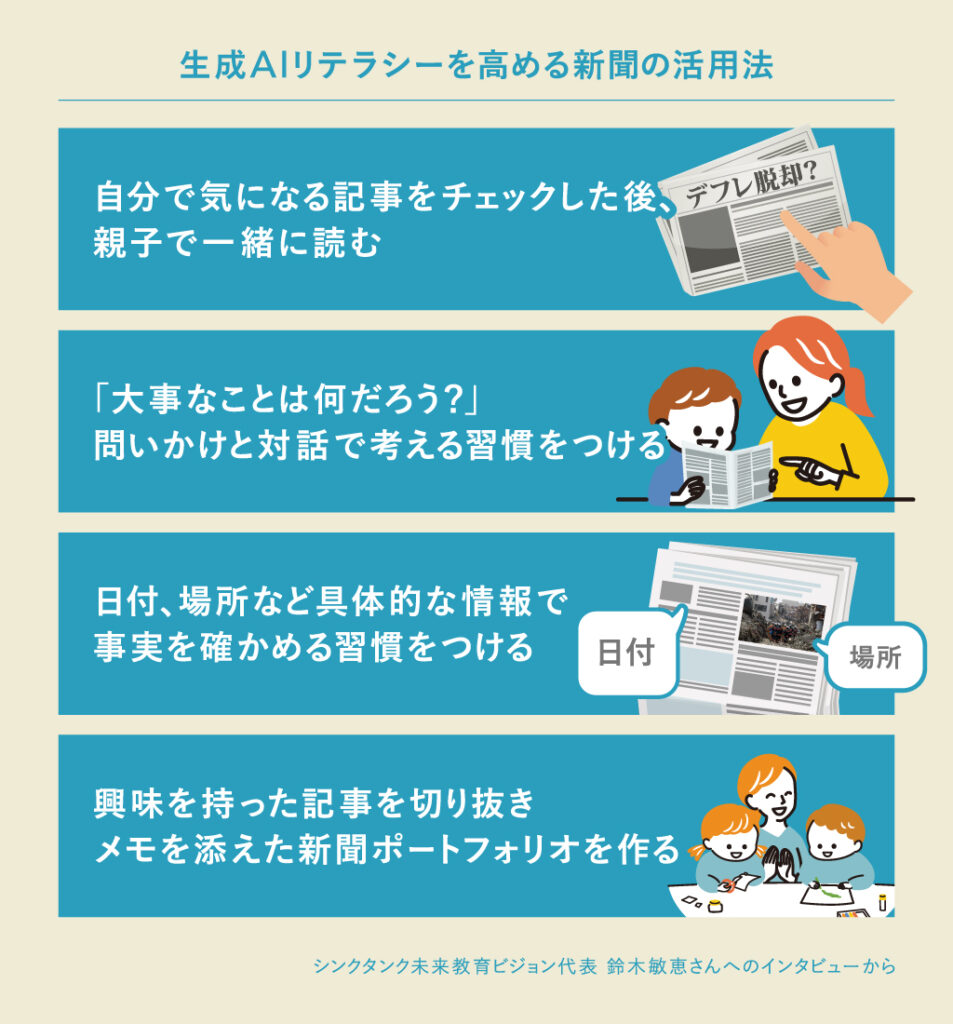 生成AIリテラシーを高める新聞の活用法

自分で気になる記事をチェックした後、親子で一緒に読む

デフレ脱却?

「大事なことは何だろう?」
問いかけと対話で考える習慣をつける

日付、場所など具体的な情報で事実を確かめる習慣をつける

日付

場所

興味を持った記事を切り抜き
メモを添えた新聞ポートフォリオを作る

シンクタンク未来教育ビジョン代表 鈴木敏恵さんへのインタビューから